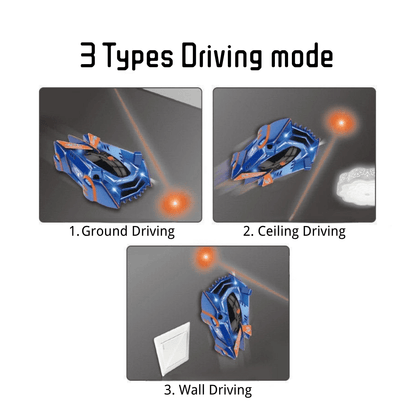 3 Types Driving mode

1.Ground Driving

2. Ceiling Driving

3. Wall Driving